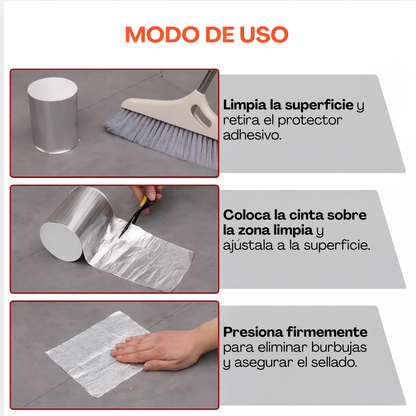 MODO DE USO

Limpia la superficie y retira el protector adhesivo.

Coloca la cinta sobre la zona limpia y ajústala a la superficie.

Presiona firmemente para eliminar burbujas y asegurar el sellado.