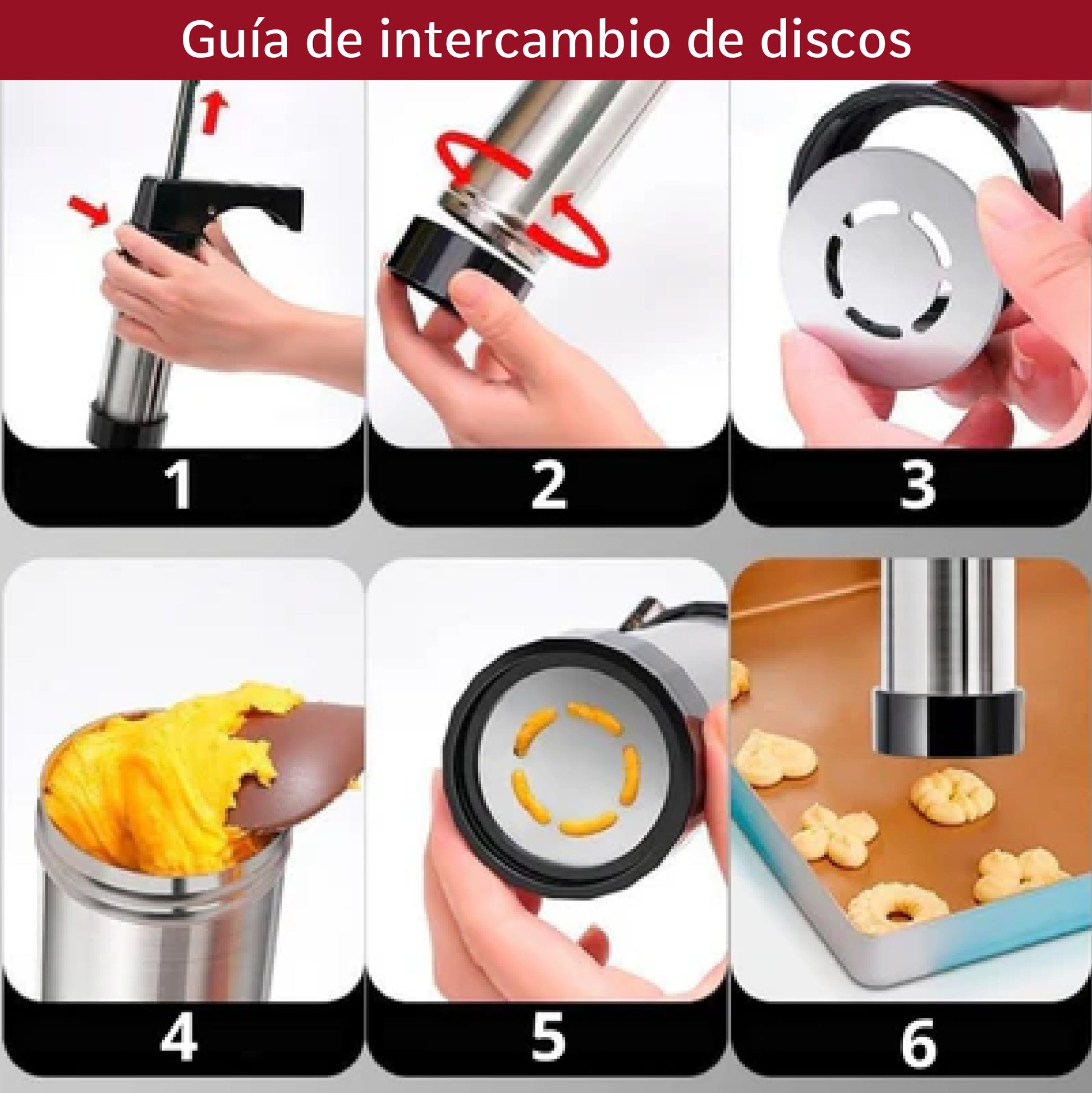 Guía de intercambio de discos

1

2

3

4

5

6