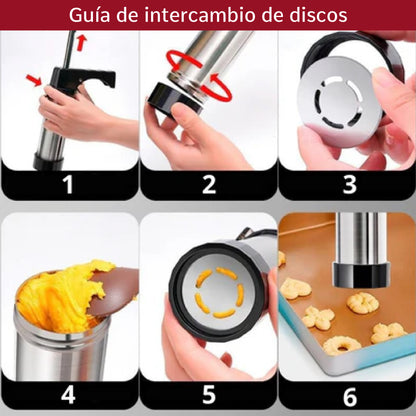 Guía de intercambio de discos

1

2

3

4

5

6